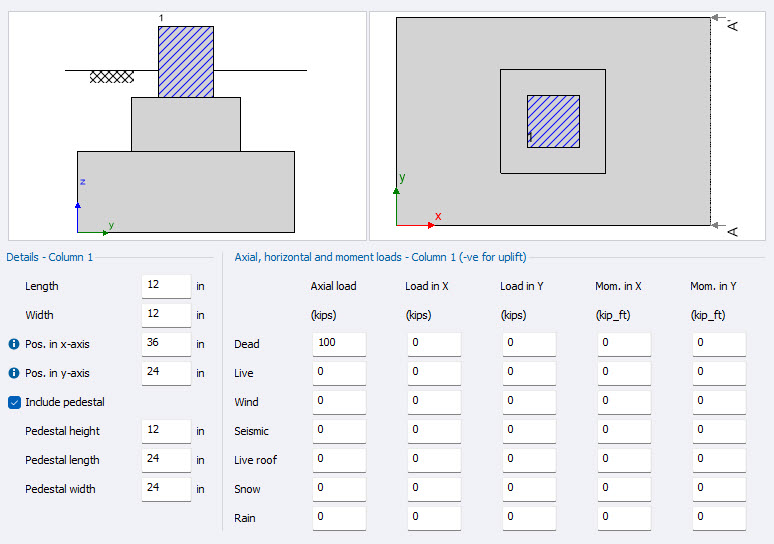 1

z
y

A
1
y
x
A

Details - Column 1

Length 12 in

Width 12 in

Pos. in x-axis 36 in

Pos. in y-axis 24 in

Include pedestal

Pedestal height 12 in

Pedestal length 24 in

Pedestal width 24 in

Axial, horizontal and moment loads - Column 1 (-ve for uplift)

| | Axial load (kips) | Load in X (kips) | Load in Y (kips) | Mom. in X (kip_ft) | Mom. in Y (kip_ft) |
|---|---|---|---|---|---|
| Dead | 100 | 0 | 0 | 0 | 0 |
| Live | 0 | 0 | 0 | 0 | 0 |
| Wind | 0 | 0 | 0 | 0 | 0 |
| Seismic | 0 | 0 | 0 | 0 | 0 |
| Live roof | 0 | 0 | 0 | 0 | 0 |
| Snow | 0 | 0 | 0 | 0 | 0 |
| Rain | 0 | 0 | 0 | 0 | 0 |