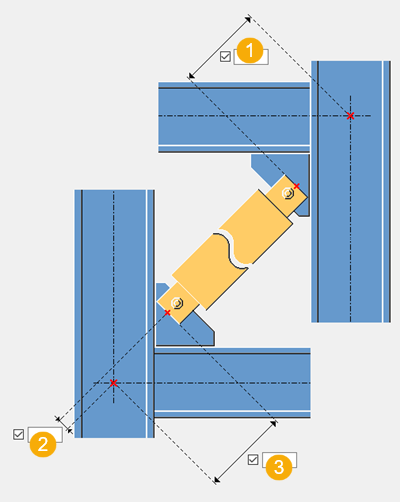 1

2

3