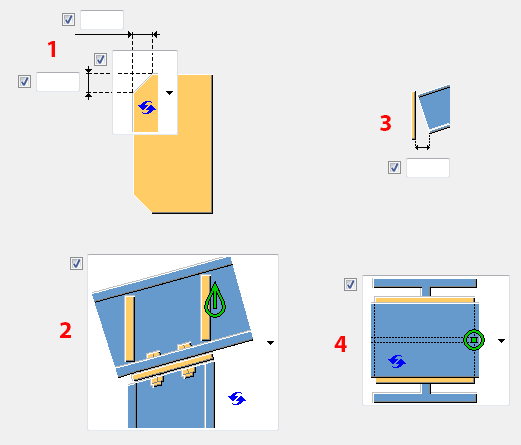 1

3

2

4