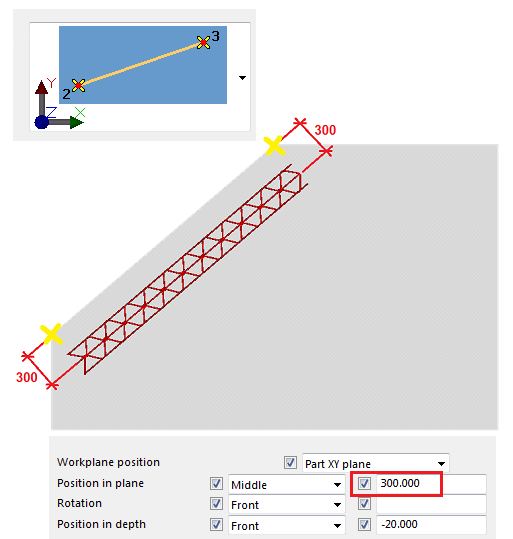 3
2
Y
Z
X
300
300
Workplane position
Part XY plane
Position in plane
Middle
300.000
Rotation
Front
Position in depth
Front
-20.000