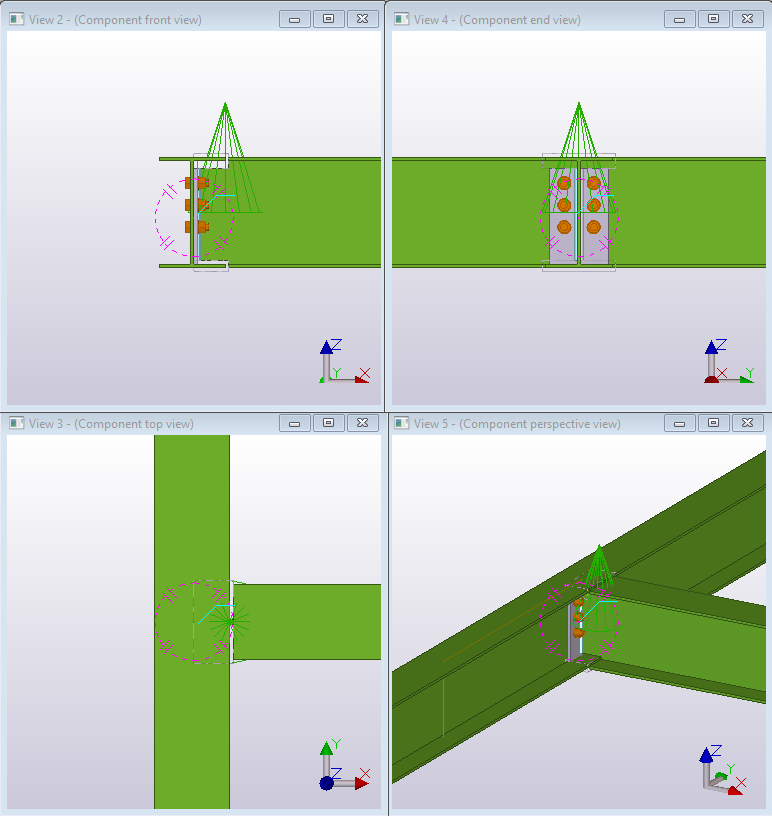 View 2 - (Component front view)

Z
Y
X

View 4 - (Component end view)

Z
X
Y

View 3 - (Component top view)

Y
Z
X

View 5 - (Component perspective view)

Z
Y
X