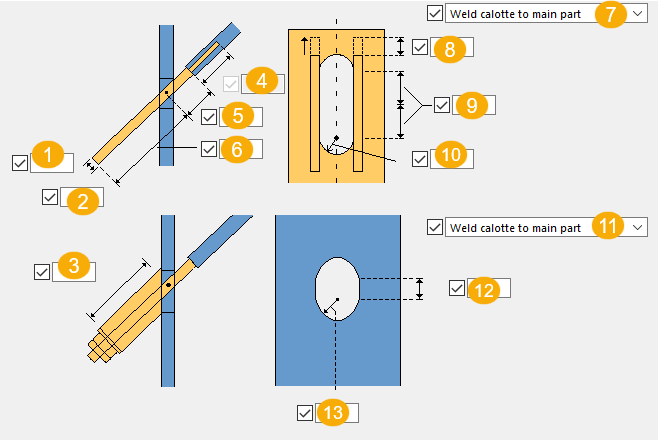 Weld calotte to main part
7
8
4
9
5
6
10
1
2
Weld calotte to main part
11
3
12
13