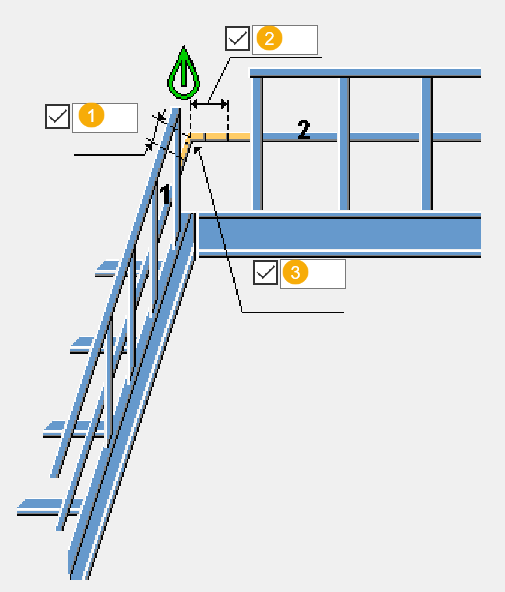 2
1
2
1
3