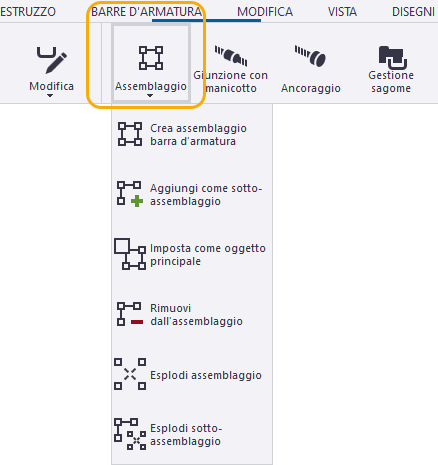 ESTRUZZO BARRE D'ARMATURA MODIFICA VISTA DISEGNI

Modifica

Assemblaggio

Giunzione con manicotto

Ancoraggio

Gestione sagome

Crea assemblaggio barra d'armatura

Aggiungi come sotto-assemblaggio

Imposta come oggetto principale

Rimuovi dall'assemblaggio

Esplodi assemblaggio

Esplodi sotto-assemblaggio