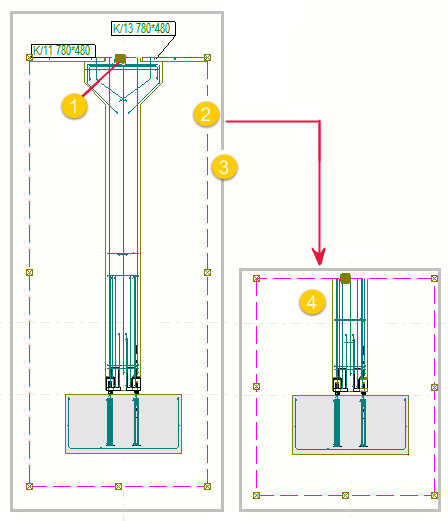 K/13 780*480
K/11 780*480
1
2
3
4