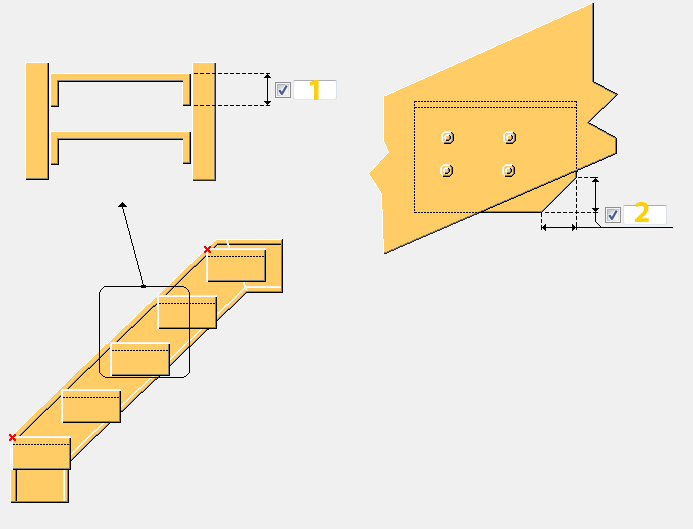 1

2