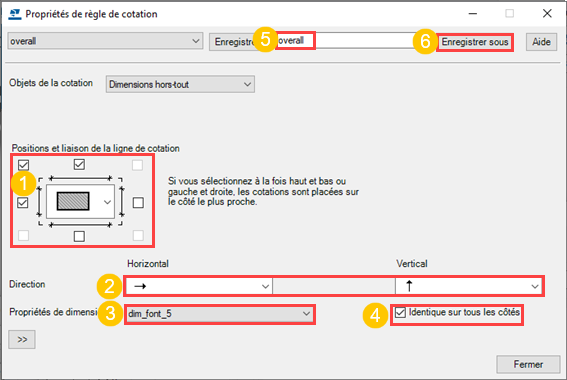 Propriétés de règle de cotation

overall

Enregistre 5 overall

6 Enregistrer sous

Aide

Objets de la cotation

Dimensions hors-tout

Positions et liaison de la ligne de cotation

1

Si vous sélectionnez à la fois haut et bas ou gauche et droite, les cotations sont placées sur le côté le plus proche.

Horizontal

Vertical

Direction

2 →

↑

Propriétés de dimensi 3 dim_font_5

4 Identique sur tous les côtés

>>

Fermer