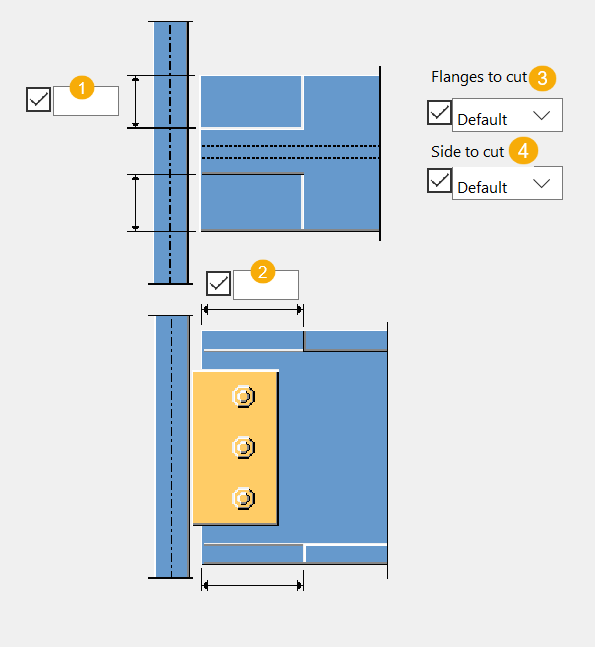 1

Flanges to cut 3

Default

Side to cut 4

Default

2