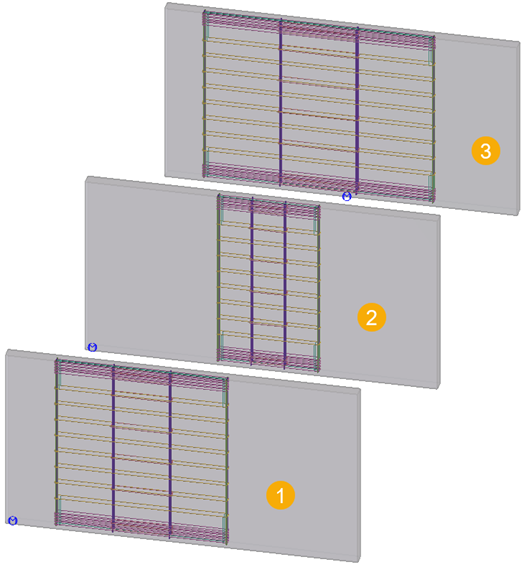 3

2

1