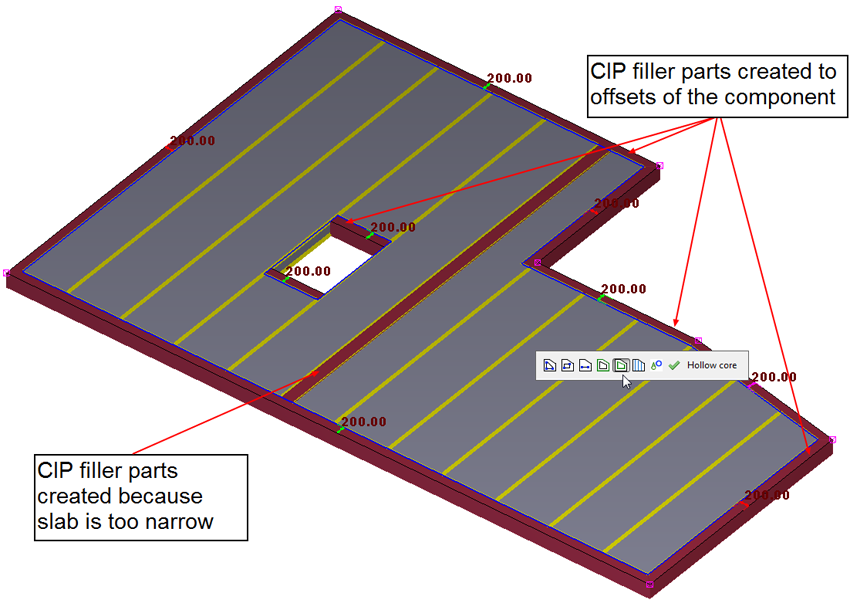 CIP filler parts created to offsets of the component

200.00

200.00

200.00

200.00

200.00

200.00

Hollow core

200.00

200.00

200.00

CIP filler parts created because slab is too narrow