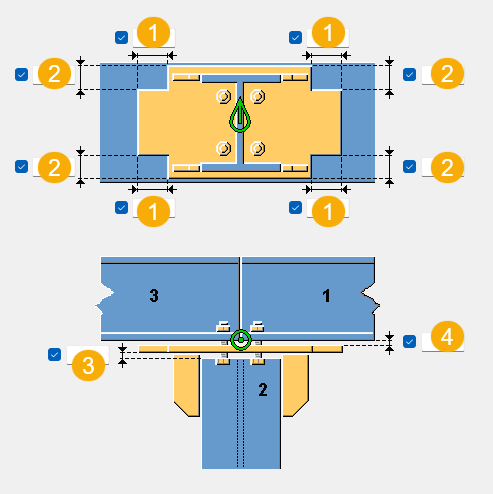 1
1
2
2
2
2
1
1
3
1
4
3
2