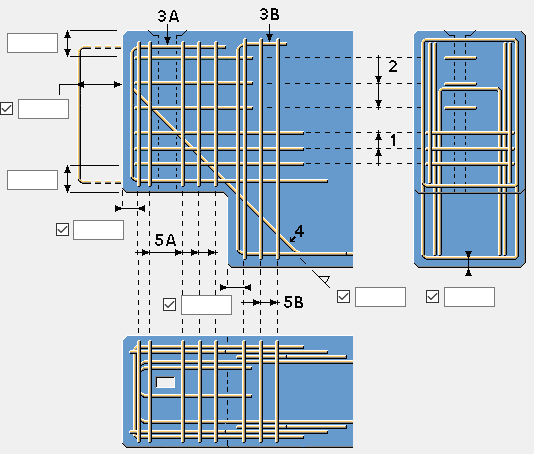 3A
3B
2
1
4
5A
5B