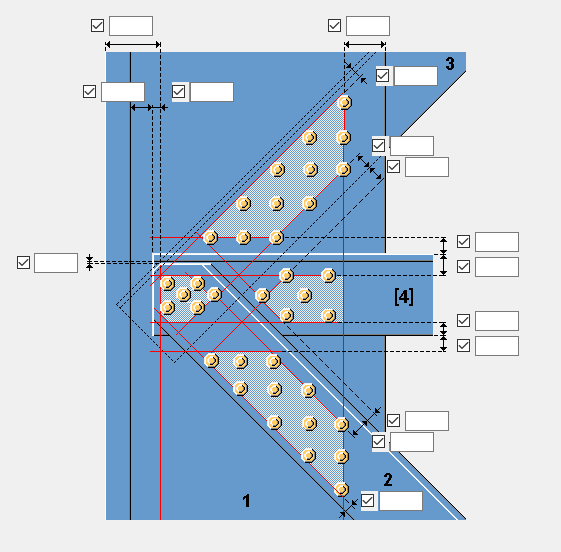 3

[4]

2

1