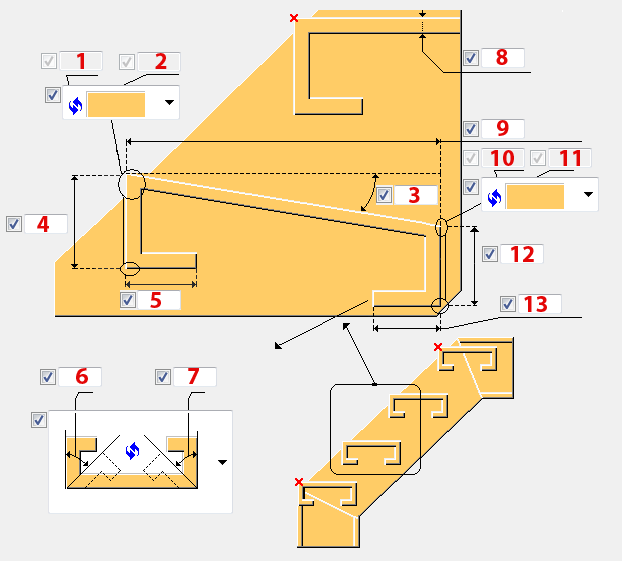 1
2
8
9
10
11
3
4
12
5
13
6
7