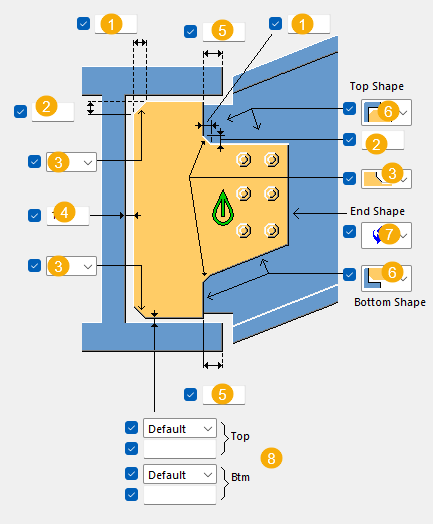 1
5
1
Top Shape
2
6
2
3
3
4
End Shape
7
3
6
Bottom Shape
5
Default
Top
8
Default
Btm