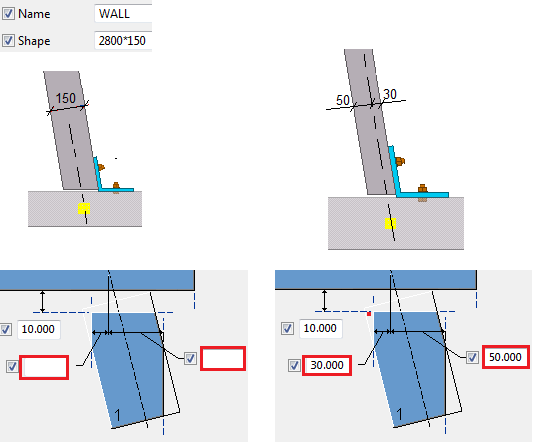 Name WALL
Shape 2800*150

150

50 30

10.000

1

10.000
30.000
50.000

1