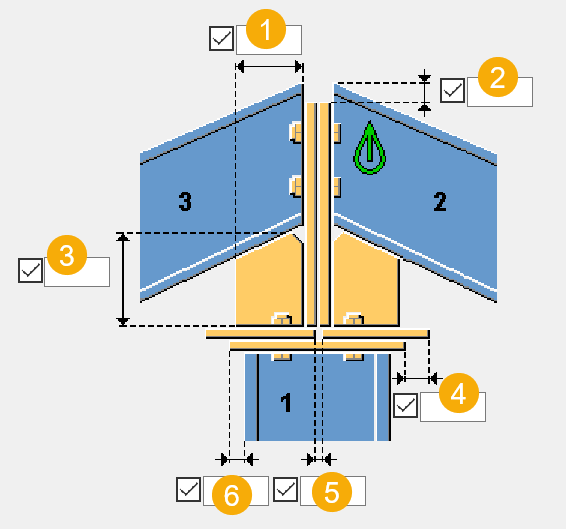 1
2
3
2
3
4
1
6
5