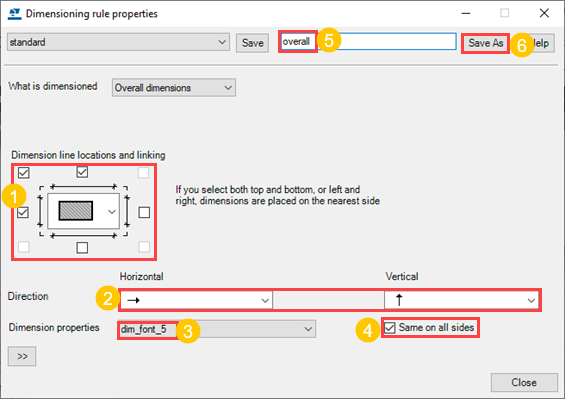 Dimensioning rule properties

standard Save overall 5 Save As 6 Help

What is dimensioned Overall dimensions

Dimension line locations and linking

1

If you select both top and bottom, or left and right, dimensions are placed on the nearest side

Horizontal Vertical

Direction 2 → ↑

Dimension properties dim_font_5 3

4 Same on all sides

>>

Close