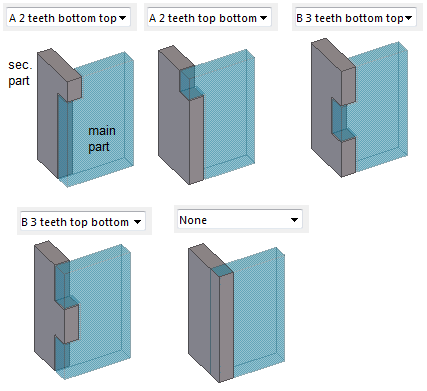 A 2 teeth bottom top

A 2 teeth top bottom

B 3 teeth bottom top

sec. part

main part

B 3 teeth top bottom

None