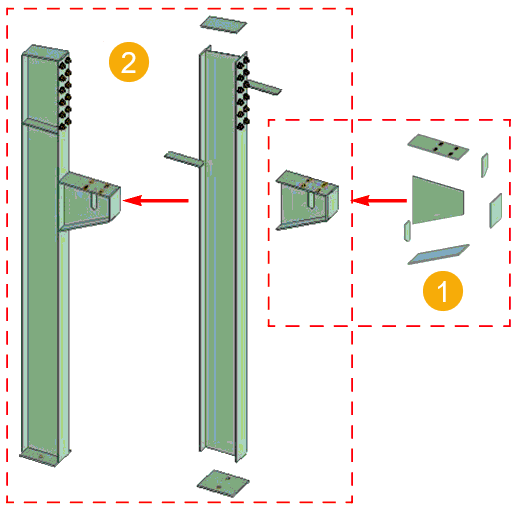 2

1