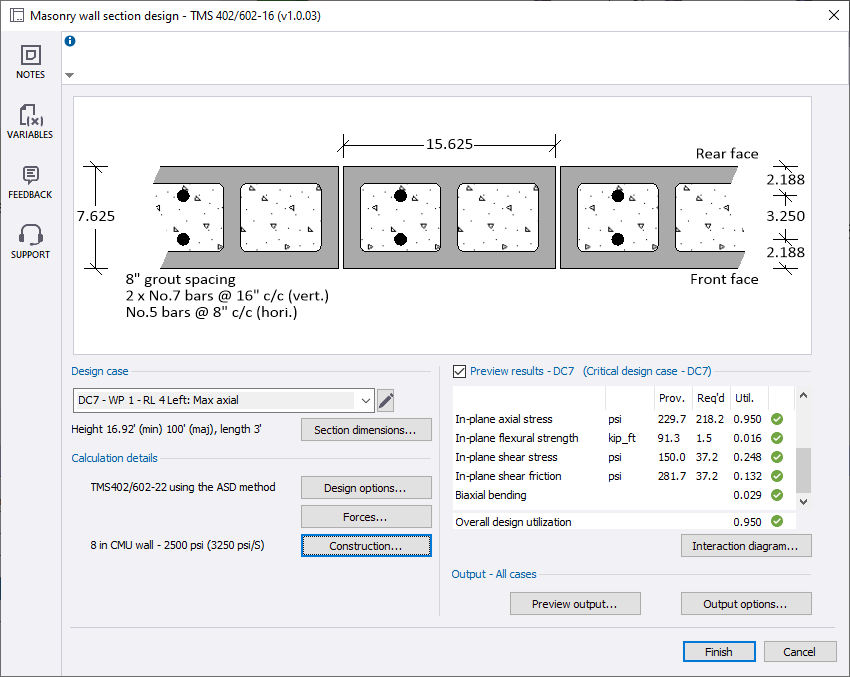 Masonry wall section design - TMS 402/602-16 (v1.0.03)

NOTES

VARIABLES

FEEDBACK

SUPPORT

15.625

Rear face

7.625

2.188

3.250

2.188

Front face

8" grout spacing
2 x No.7 bars @ 16" c/c (vert.)
No.5 bars @ 8" c/c (hori.)

Design case

DC7 - WP 1 - RL 4 Left: Max axial

Height 16.92' (min) 100' (maj), length 3'

Section dimensions...

Calculation details

TMS402/602-22 using the ASD method

Design options...

Forces...

8 in CMU wall - 2500 psi (3250 psi/S)

Construction...

Preview results - DC7 (Critical design case - DC7)

| | | Prov. | Req'd | Util. |
|---|---|---|---|---|
| In-plane axial stress | psi | 229.7 | 218.2 | 0.950 |
| In-plane flexural strength | kip_ft | 91.3 | 1.5 | 0.016 |
| In-plane shear stress | psi | 150.0 | 37.2 | 0.248 |
| In-plane shear friction | psi | 281.7 | 37.2 | 0.132 |
| Biaxial bending | | | | 0.029 |
| Overall design utilization | | | | 0.950 |

Interaction diagram...

Output - All cases

Preview output...

Output options...

Finish

Cancel