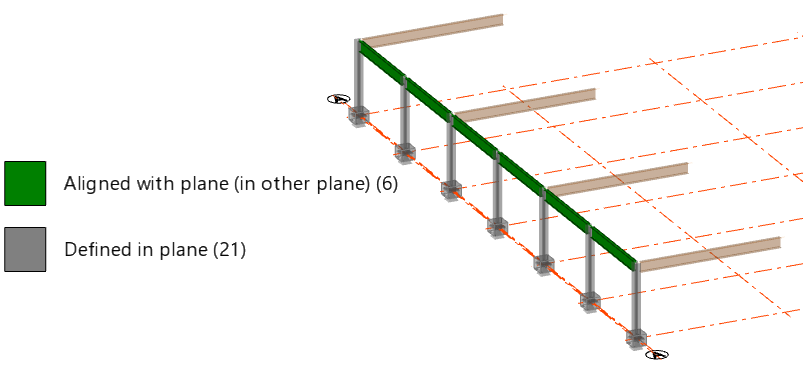 Aligned with plane (in other plane) (6)

Defined in plane (21)