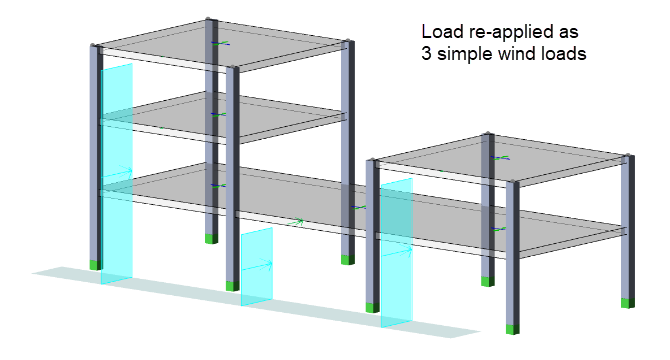 Load re-applied as
3 simple wind loads