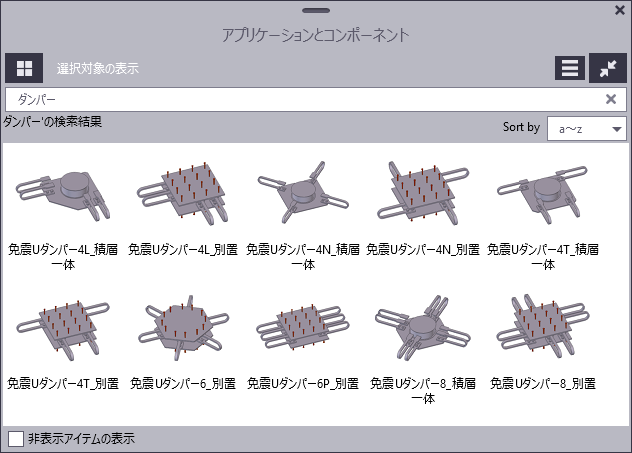 アプリケーションとコンポーネント

選択対象の表示

ダンパー

ダンパー'の検索結果

Sort by a〜z

免震Uダンパー4L_積層一体

免震Uダンパー4L_別置

免震Uダンパー4N_積層一体

免震Uダンパー4N_別置

免震Uダンパー4T_積層一体

免震Uダンパー4T_別置

免震Uダンパー6_別置

免震Uダンパー6P_別置

免震Uダンパー8_積層一体

免震Uダンパー8_別置

非表示アイテムの表示