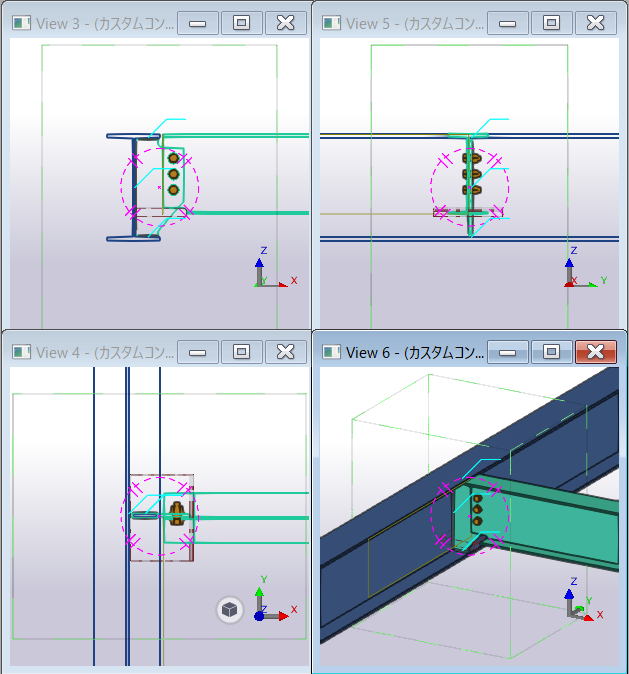 View 3 - (カスタムコン...

Z
Y
X

View 5 - (カスタムコン...

Z
X
Y

View 4 - (カスタムコン...

Y
Z
X

View 6 - (カスタムコン...

Z
Y
X