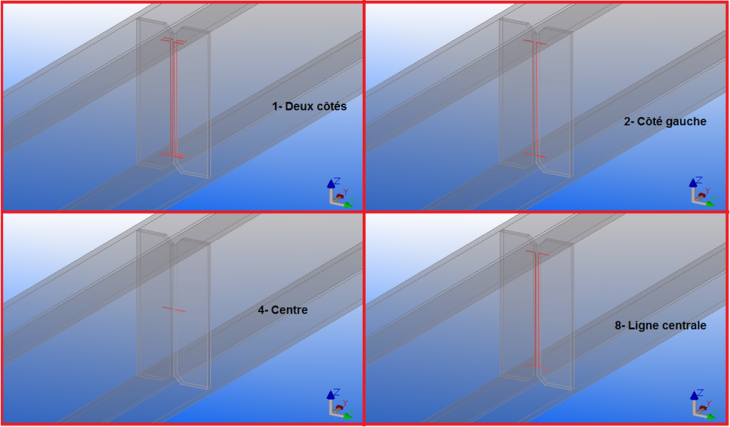 1- Deux côtés

Z
Y

2- Côté gauche

Z
Y

4- Centre

Z
Y

8- Ligne centrale

Z
Y