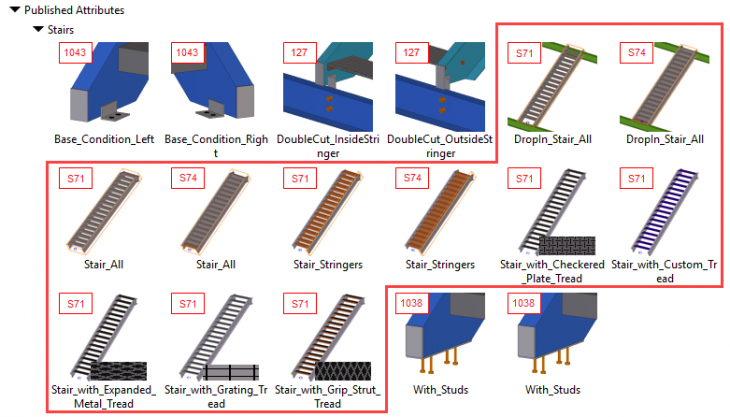 Published Attributes

Stairs

1043
Base_Condition_Left

1043
Base_Condition_Right

127
DoubleCut_InsideStringer

127
DoubleCut_OutsideStringer

S71
DropIn_Stair_All

S74
DropIn_Stair_All

S71
Stair_All

S74
Stair_All

S71
Stair_Stringers

S74
Stair_Stringers

S71
Stair_with_Checkered_Plate_Tread

S71
Stair_with_Custom_Tread

S71
Stair_with_Expanded_Metal_Tread

S71
Stair_with_Grating_Tread

S71
Stair_with_Grip_Strut_Tread

1038
With_Studs

1038
With_Studs