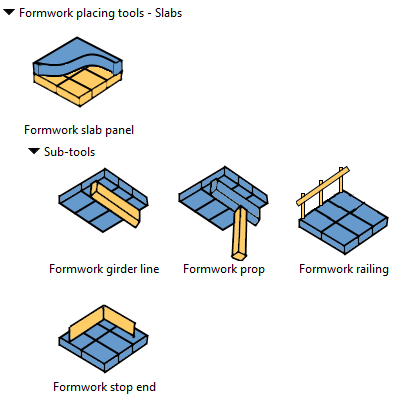 Formwork placing tools - Slabs

Formwork slab panel

Sub-tools

Formwork girder line

Formwork prop

Formwork railing

Formwork stop end