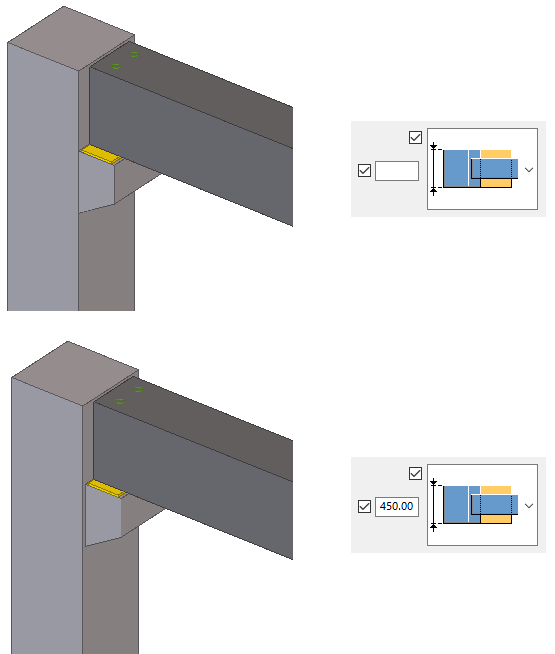 450.00