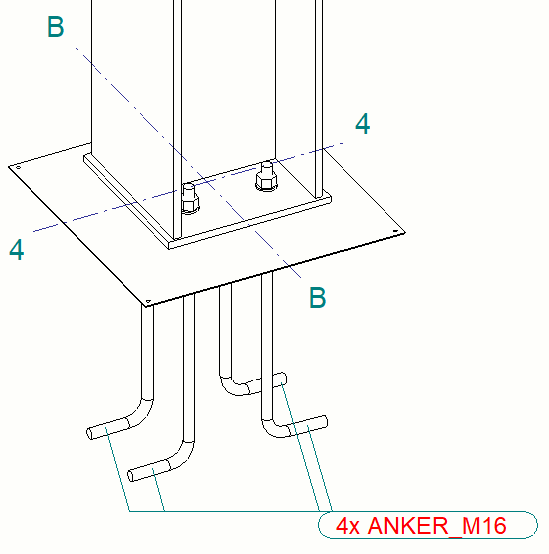 B

4

4

B

4x ANKER_M16