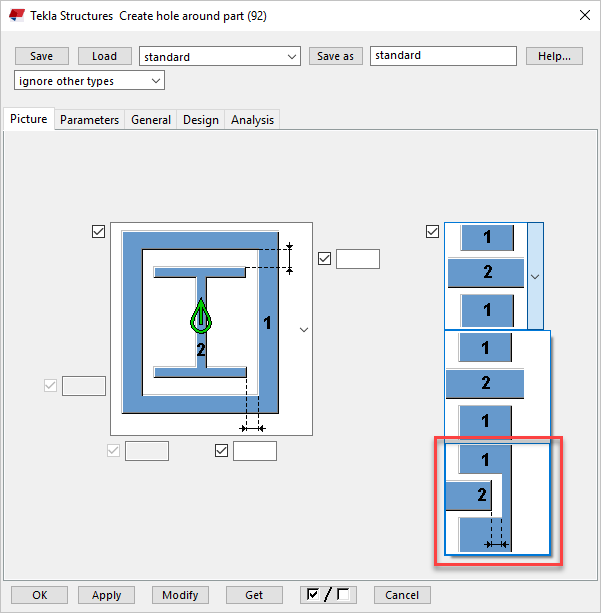 Tekla Structures Create hole around part (92)

Save Load standard Save as standard Help...

ignore other types

Picture Parameters General Design Analysis

1

2

1

2

1

1

2

1

1

2

OK Apply Modify Get / Cancel