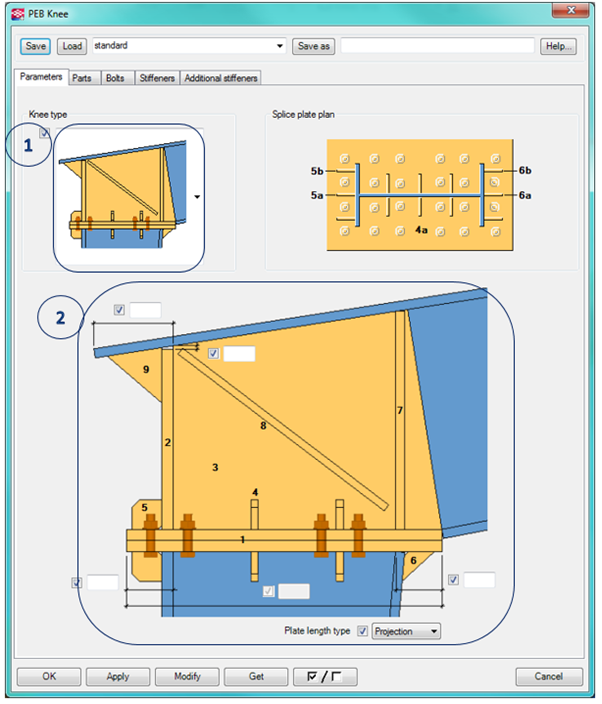 PEB Knee

Save Load standard Save as Help...

Parameters Parts Bolts Stiffeners Additional stiffeners

Knee type

1

Splice plate plan

5b
5a
6b
6a
4a

2

9
2
3
8
7
4
5
1
6

Plate length type Projection

OK Apply Modify Get Cancel