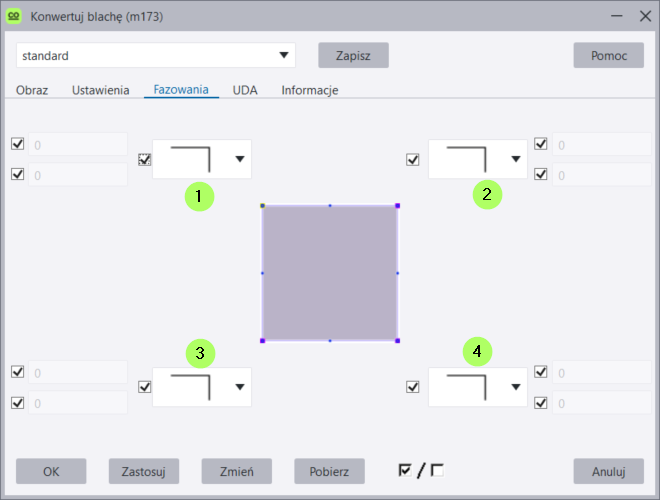 Konwertuj blachę (m173)

standard
Zapisz
Pomoc

Obraz Ustawienia Fazowania UDA Informacje

0
0
0
0
1
2
3
4
0
0
0
0

OK Zastosuj Zmień Pobierz / Anuluj