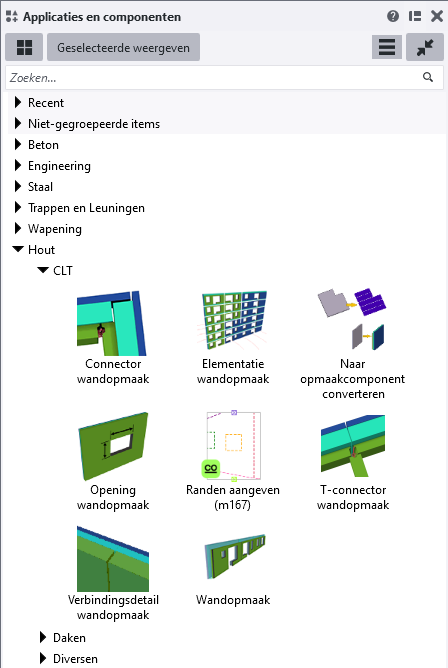 Applicaties en componenten

Geselecteerde weergeven

Zoeken...

Recent
Niet-gegroepeerde items
Beton
Engineering
Staal
Trappen en Leuningen
Wapening
Hout
CLT

Connector wandopmaak

Elementatie wandopmaak

Naar opmaakcomponent converteren

Opening wandopmaak

Randen aangeven (m167)

T-connector wandopmaak

Verbindingsdetail wandopmaak

Wandopmaak

Daken
Diversen