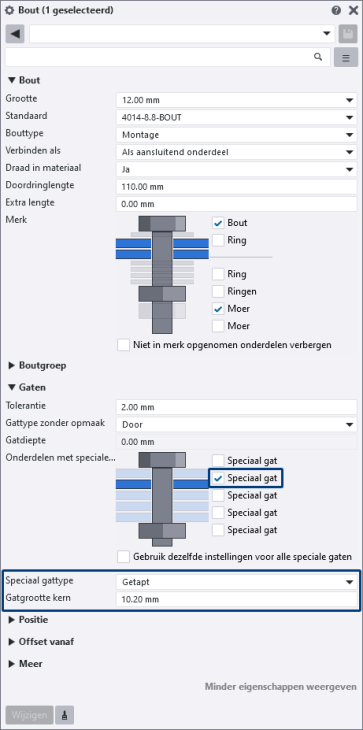 Bout (1 geselecteerd)

Bout

Grootte 12.00 mm

Standaard 4014-8.8-BOUT

Bouttype Montage

Verbinden als Als aansluitend onderdeel

Draad in materiaal Ja

Doordringlengte 110.00 mm

Extra lengte 0.00 mm

Merk

Bout

Ring

Ring

Ringen

Moer

Moer

Niet in merk opgenomen onderdelen verbergen

Boutgroep

Gaten

Tolerantie 2.00 mm

Gattype zonder opmaak Door

Gatdiepte 0.00 mm

Onderdelen met speciale...

Speciaal gat

Speciaal gat

Speciaal gat

Speciaal gat

Speciaal gat

Gebruik dezelfde instellingen voor alle speciale gaten

Speciaal gattype Getapt

Gatgrootte kern 10.20 mm

Positie

Offset vanaf

Meer

Minder eigenschappen weergeven

Wijzigen