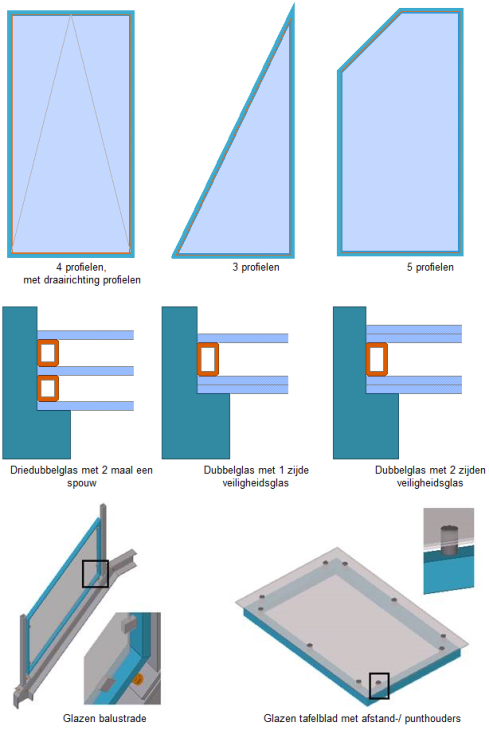 4 profielen,
met draairichting profielen

3 profielen

5 profielen

Driedubbelglas met 2 maal een spouw

Dubbelglas met 1 zijde veiligheidsglas

Dubbelglas met 2 zijden veiligheidsglas

Glazen balustrade

Glazen tafelblad met afstand-/ punthouders