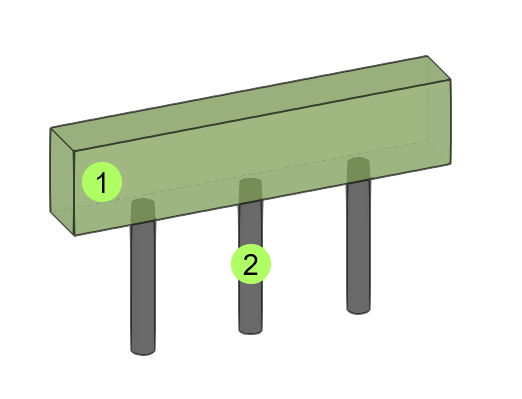 1
2