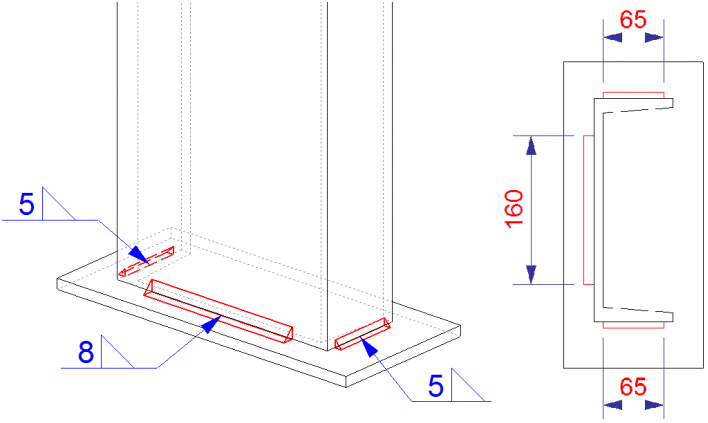 5

8

5

65

160

65